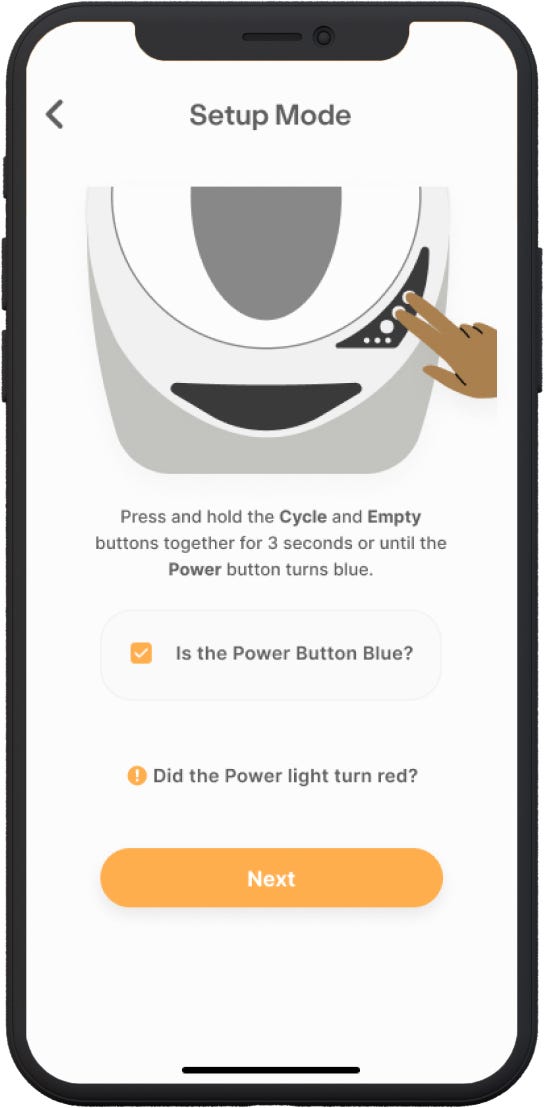 Setup Mode

Press and hold the Cycle and Empty buttons together for 3 seconds or until the Power button turns blue.

Is the Power Button Blue?

Did the Power light turn red?

Next