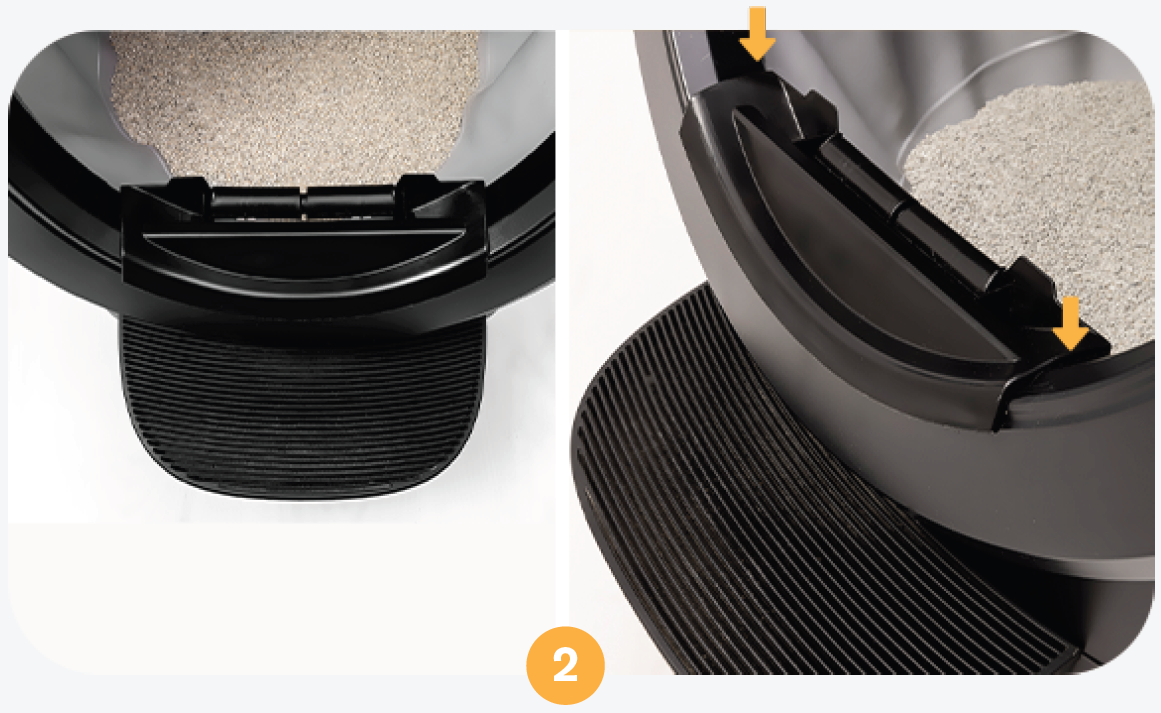 2