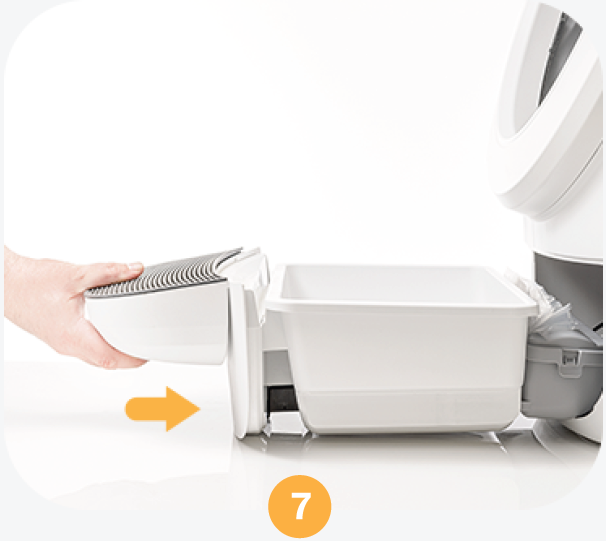 7