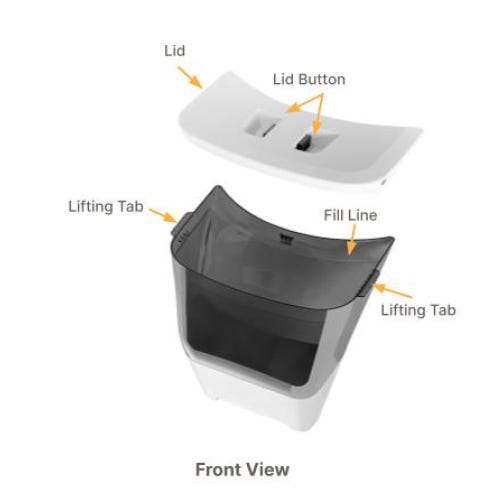 Lid

Lid Button

Lifting Tab

Fill Line

Lifting Tab

Front View