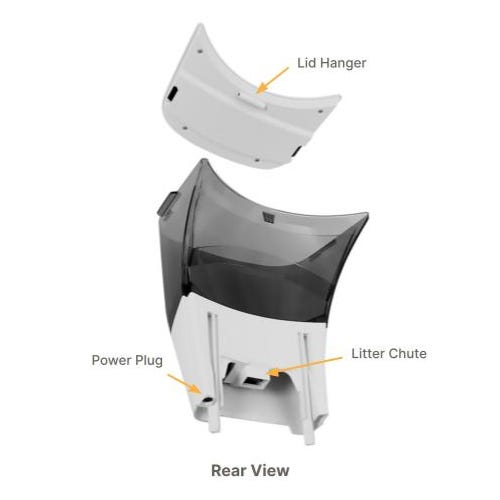 Lid Hanger

Power Plug

Litter Chute

Rear View